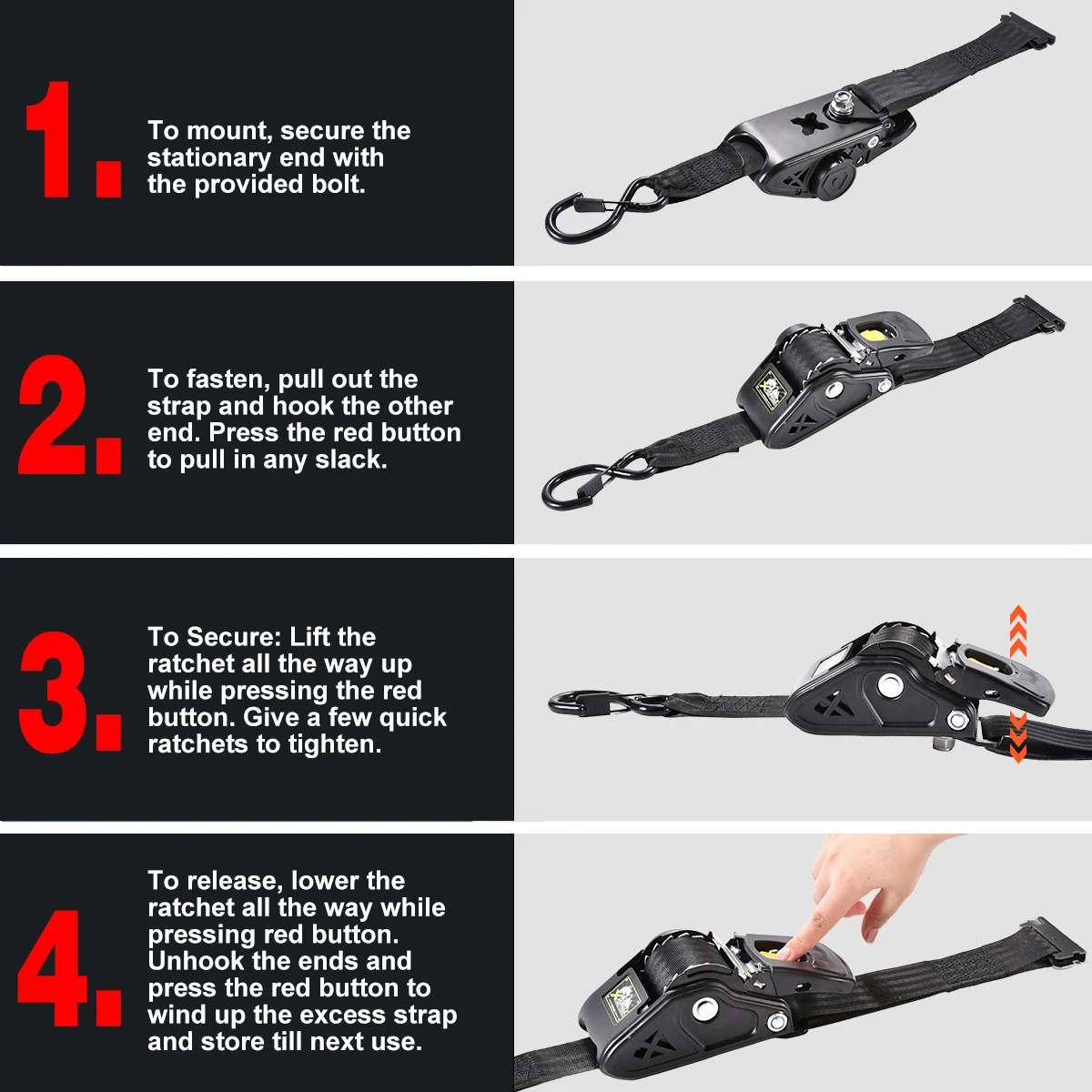 1.

To mount, secure the stationary end with the provided bolt.

2.

To fasten, pull out the strap and hook the other end. Press the red button to pull in any slack.

3.

To Secure: Lift the ratchet all the way up while pressing the red button. Give a few quick ratchets to tighten.

4.

To release, lower the ratchet all the way while pressing red button. Unhook the ends and press the red button to wind up the excess strap and store till next use.